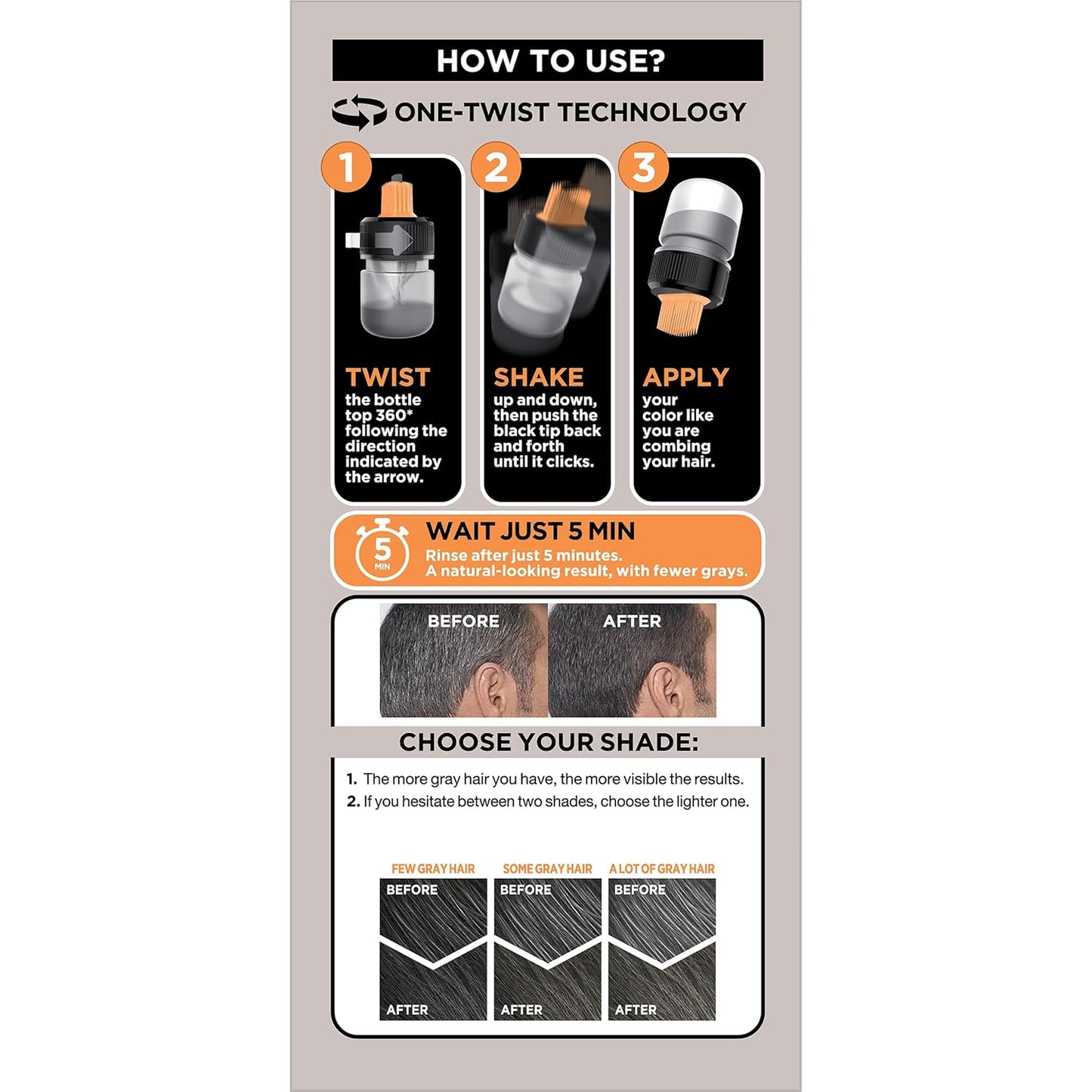 HOW TO USE?

ONE-TWIST TECHNOLOGY

1
TWIST
the bottle top 360* following the direction indicated by the arrow.

2
SHAKE
up and down, then push the black tip back and forth until it clicks.

3
APPLY
your color like you are combing your hair.

5 MIN
WAIT JUST 5 MIN
Rinse after just 5 minutes.
A natural-looking result, with fewer grays.

BEFORE
AFTER

CHOOSE YOUR SHADE:

1. The more gray hair you have, the more visible the results.
2. If you hesitate between two shades, choose the lighter one.

FEW GRAY HAIR
BEFORE
AFTER

SOME GRAY HAIR
BEFORE
AFTER

A LOT OF GRAY HAIR
BEFORE
AFTER